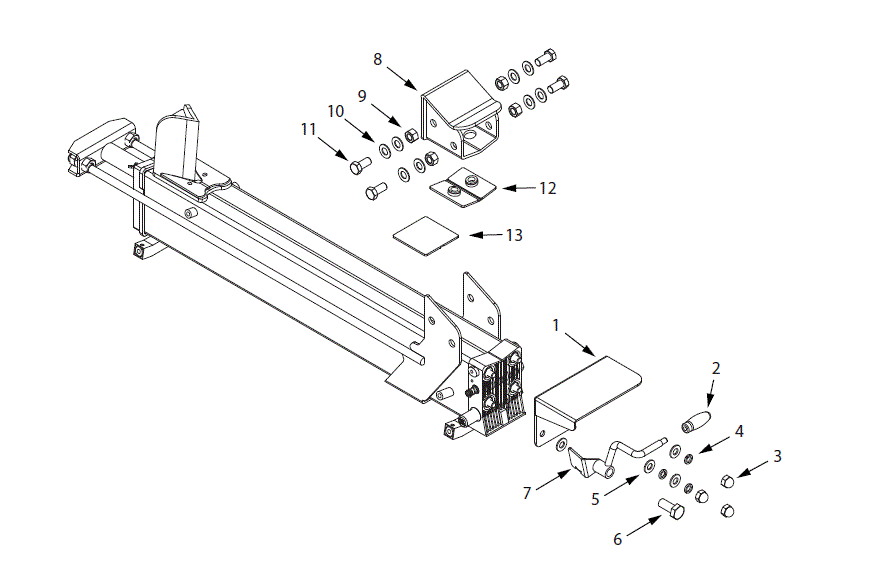 8
9
10
11
12
13
1
2
4
3
7
5
6